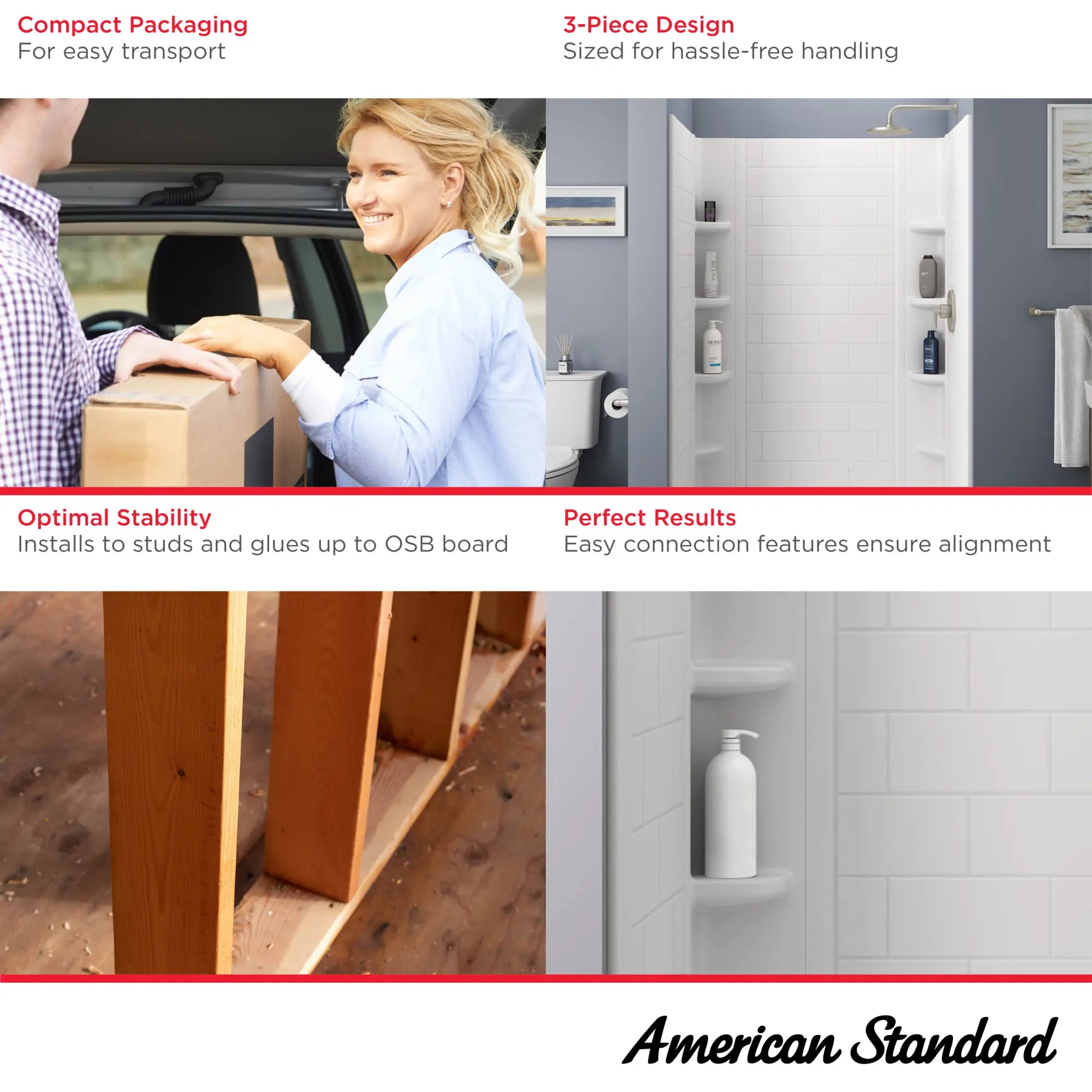 Compact Packaging
For easy transport

3-Piece Design
Sized for hassle-free handling

Optimal Stability
Installs to studs and glues up to OSB board

Perfect Results
Easy connection features ensure alignment

American Standard