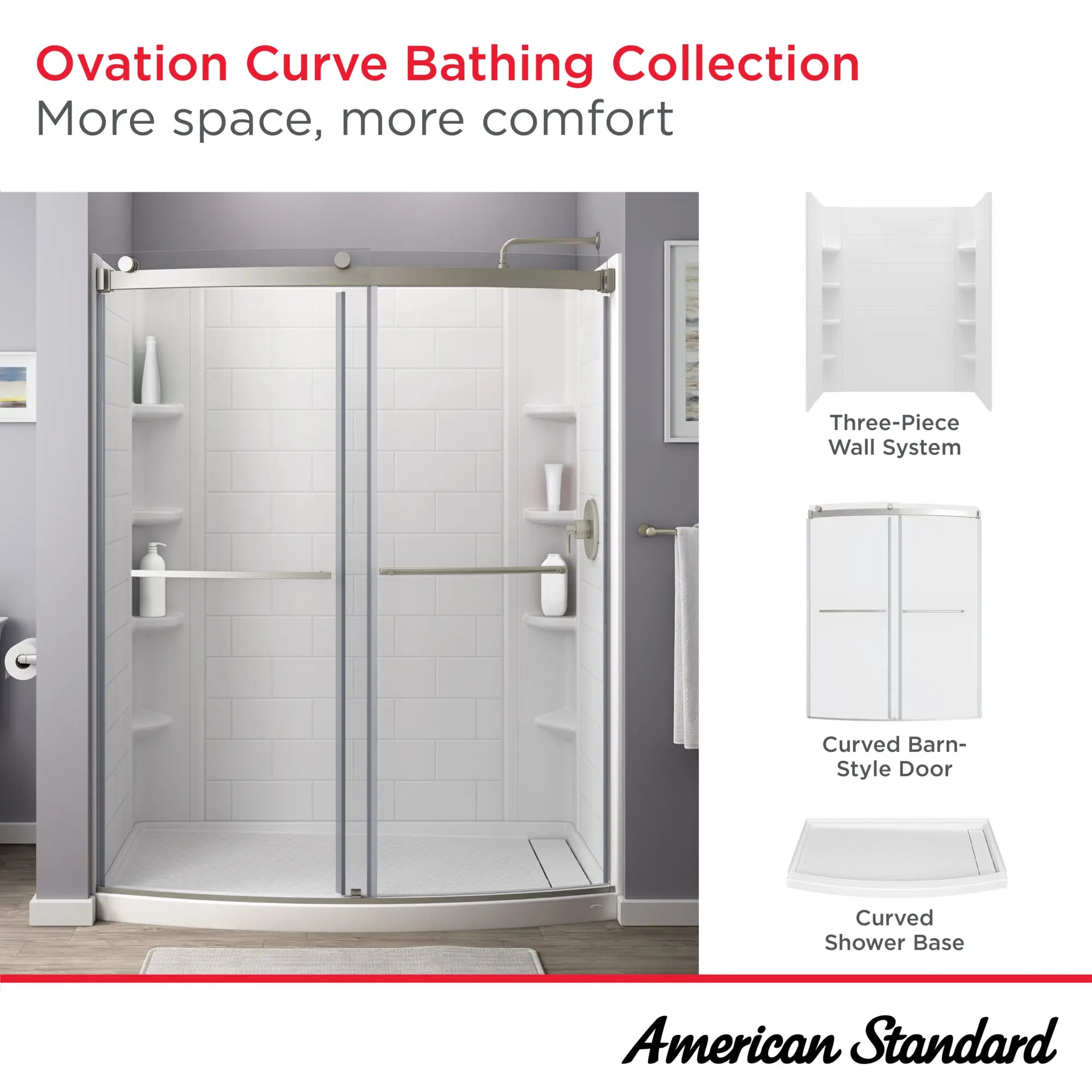 Ovation Curve Bathing Collection
More space, more comfort

Three-Piece Wall System

Curved Barn-Style Door

Curved Shower Base

American Standard