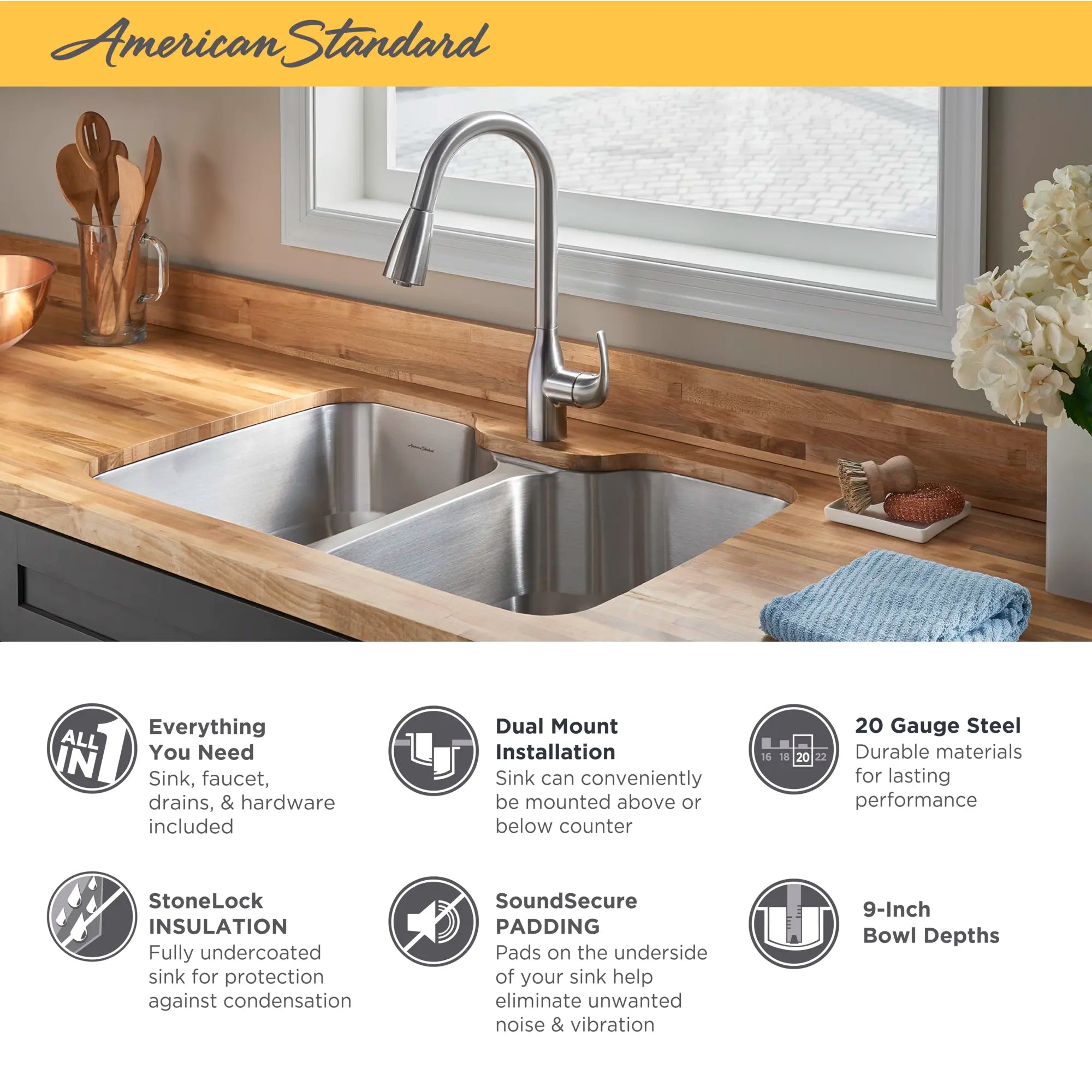 American Standard

American Standard

ALL IN 1

Everything You Need
Sink, faucet, drains, & hardware included

Dual Mount Installation
Sink can conveniently be mounted above or below counter

16 18 20 22

20 Gauge Steel
Durable materials for lasting performance

StoneLock INSULATION
Fully undercoated sink for protection against condensation

SoundSecure PADDING
Pads on the underside of your sink help eliminate unwanted noise & vibration

9-Inch Bowl Depths