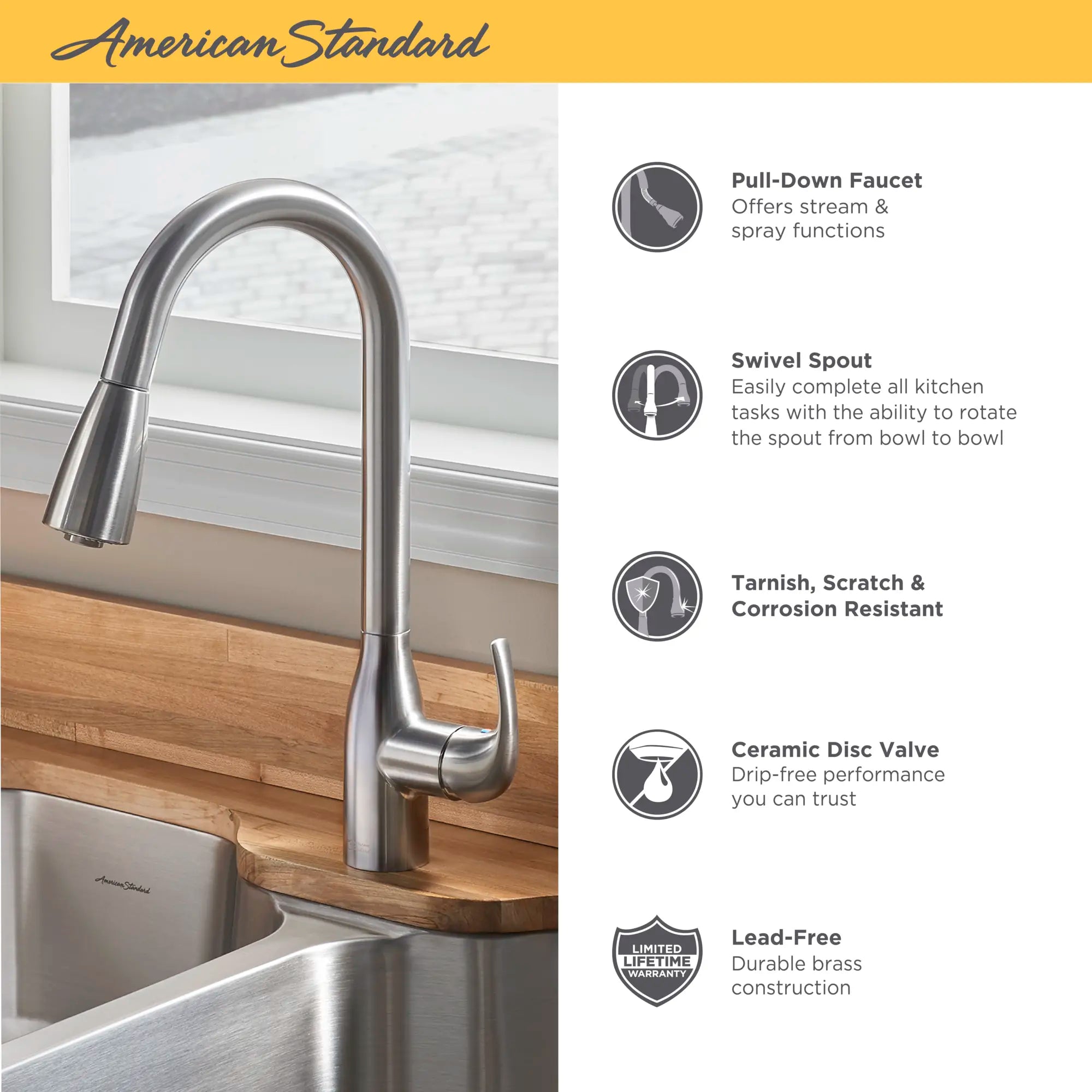 American Standard

American Standard

Pull-Down Faucet
Offers stream & spray functions

Swivel Spout
Easily complete all kitchen tasks with the ability to rotate the spout from bowl to bowl

Tarnish, Scratch & Corrosion Resistant

Ceramic Disc Valve
Drip-free performance you can trust

LIMITED LIFETIME WARRANTY

Lead-Free
Durable brass construction