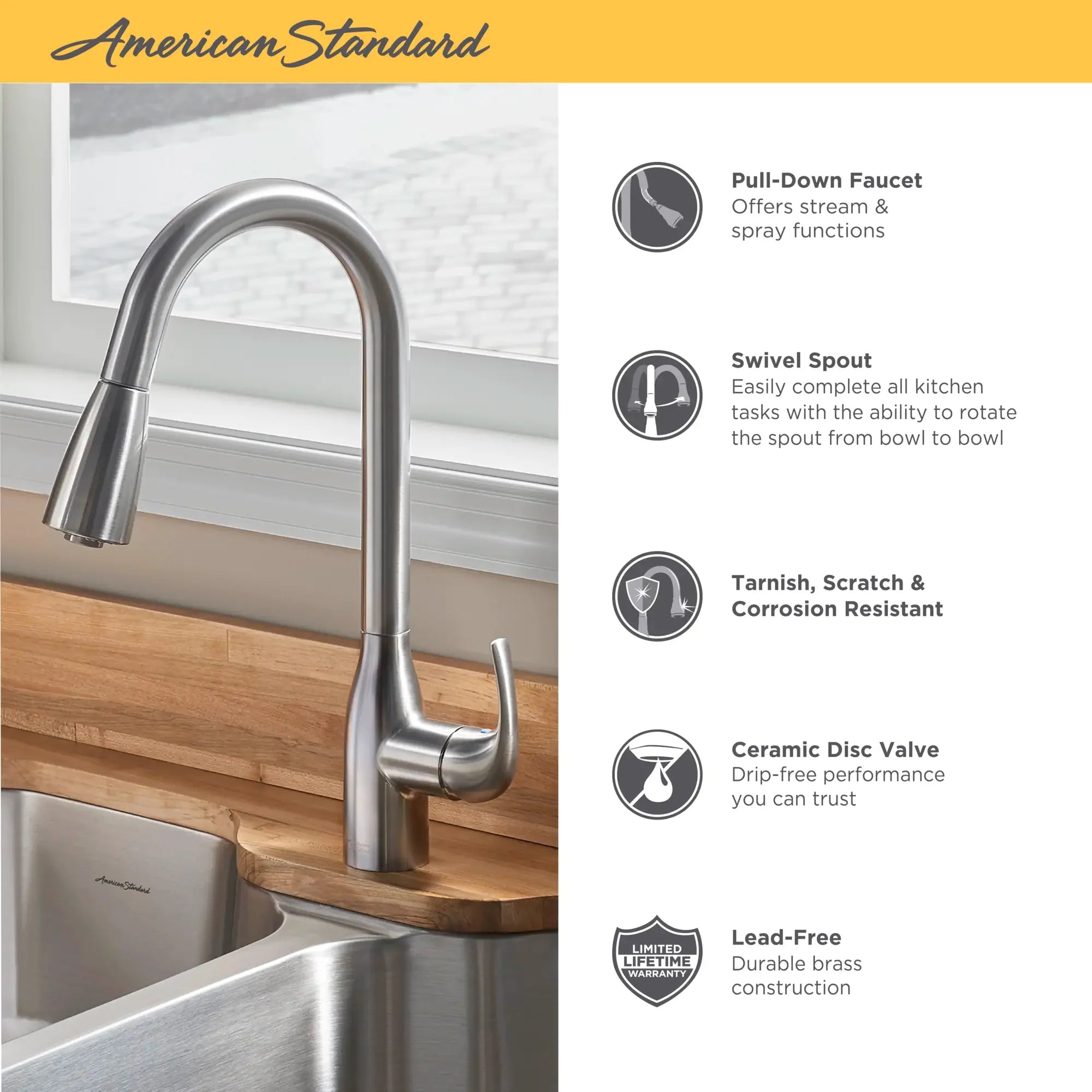 American Standard

American Standard

Pull-Down Faucet
Offers stream & spray functions

Swivel Spout
Easily complete all kitchen tasks with the ability to rotate the spout from bowl to bowl

Tarnish, Scratch & Corrosion Resistant

Ceramic Disc Valve
Drip-free performance you can trust

LIMITED LIFETIME WARRANTY

Lead-Free
Durable brass construction