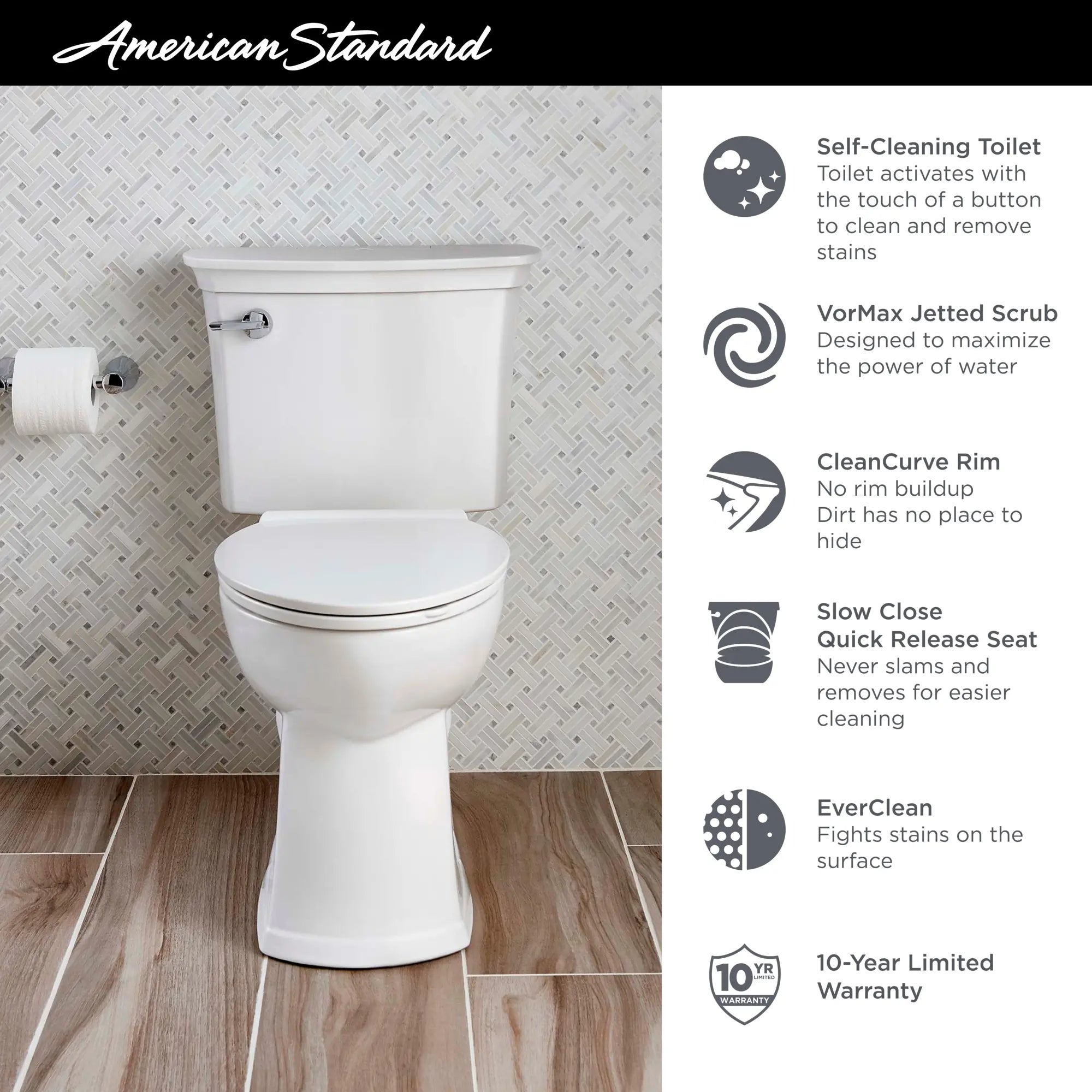 American Standard

Self-Cleaning Toilet
Toilet activates with the touch of a button to clean and remove stains

VorMax Jetted Scrub
Designed to maximize the power of water

CleanCurve Rim
No rim buildup
Dirt has no place to hide

Slow Close
Quick Release Seat
Never slams and removes for easier cleaning

EverClean
Fights stains on the surface

10 YR LIMITED WARRANTY

10-Year Limited Warranty