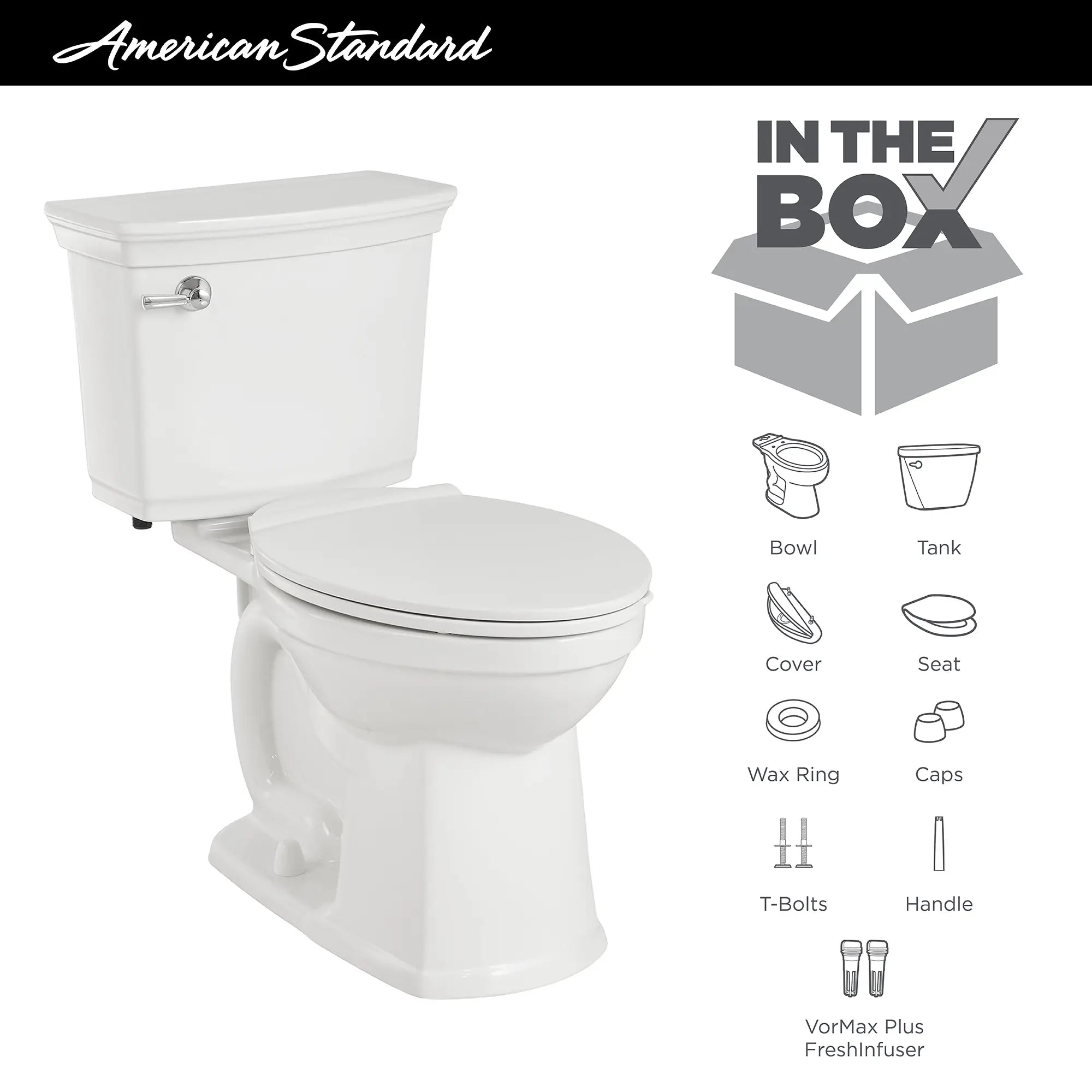 American Standard

IN THE BOX

Bowl

Tank

Cover

Seat

Wax Ring

Caps

T-Bolts

Handle

VorMax Plus FreshInfuser