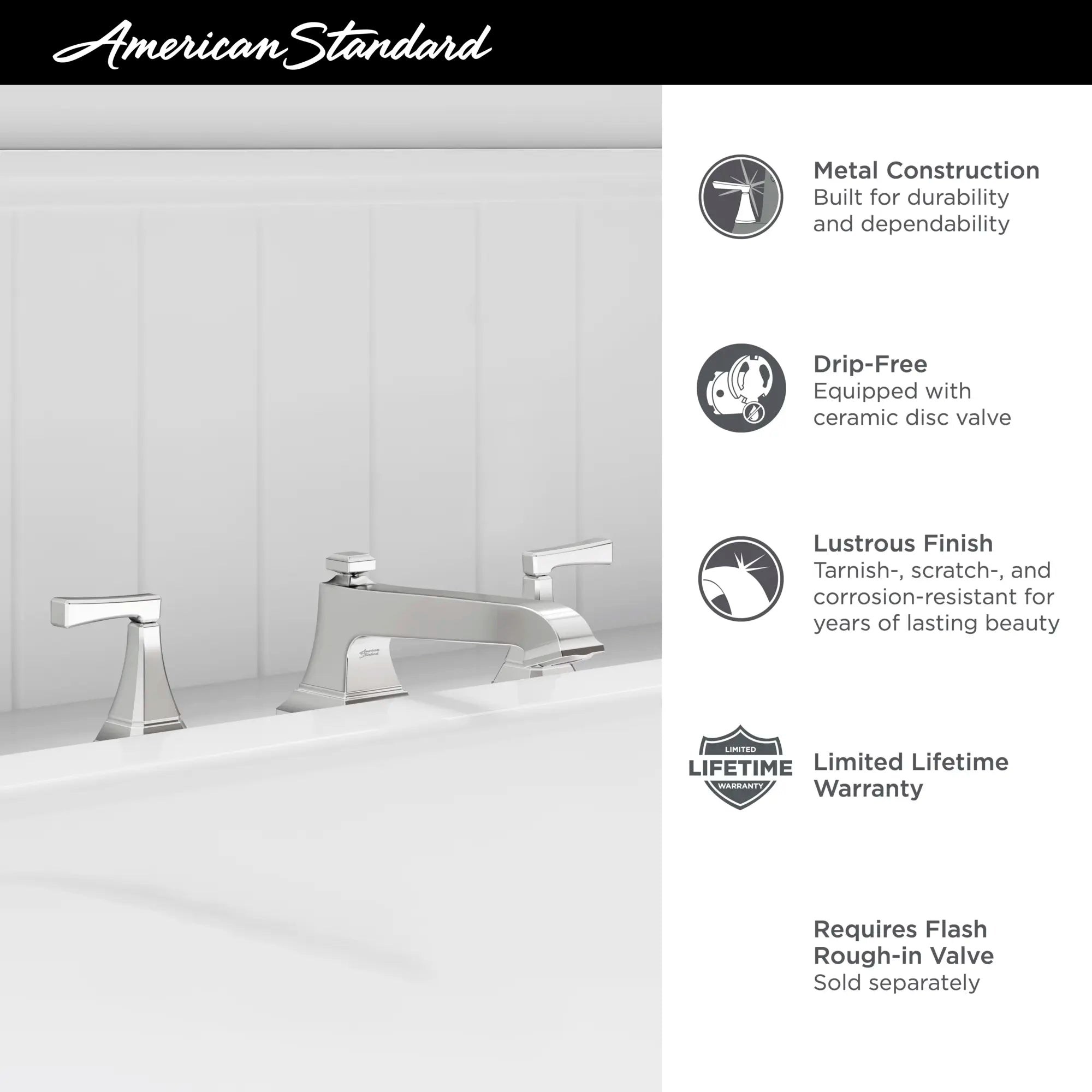 American Standard

American Standard

Metal Construction
Built for durability and dependability

Drip-Free
Equipped with ceramic disc valve

Lustrous Finish
Tarnish-, scratch-, and corrosion-resistant for years of lasting beauty

LIMITED
LIFETIME
WARRANTY

Limited Lifetime Warranty

Requires Flash Rough-in Valve
Sold separately