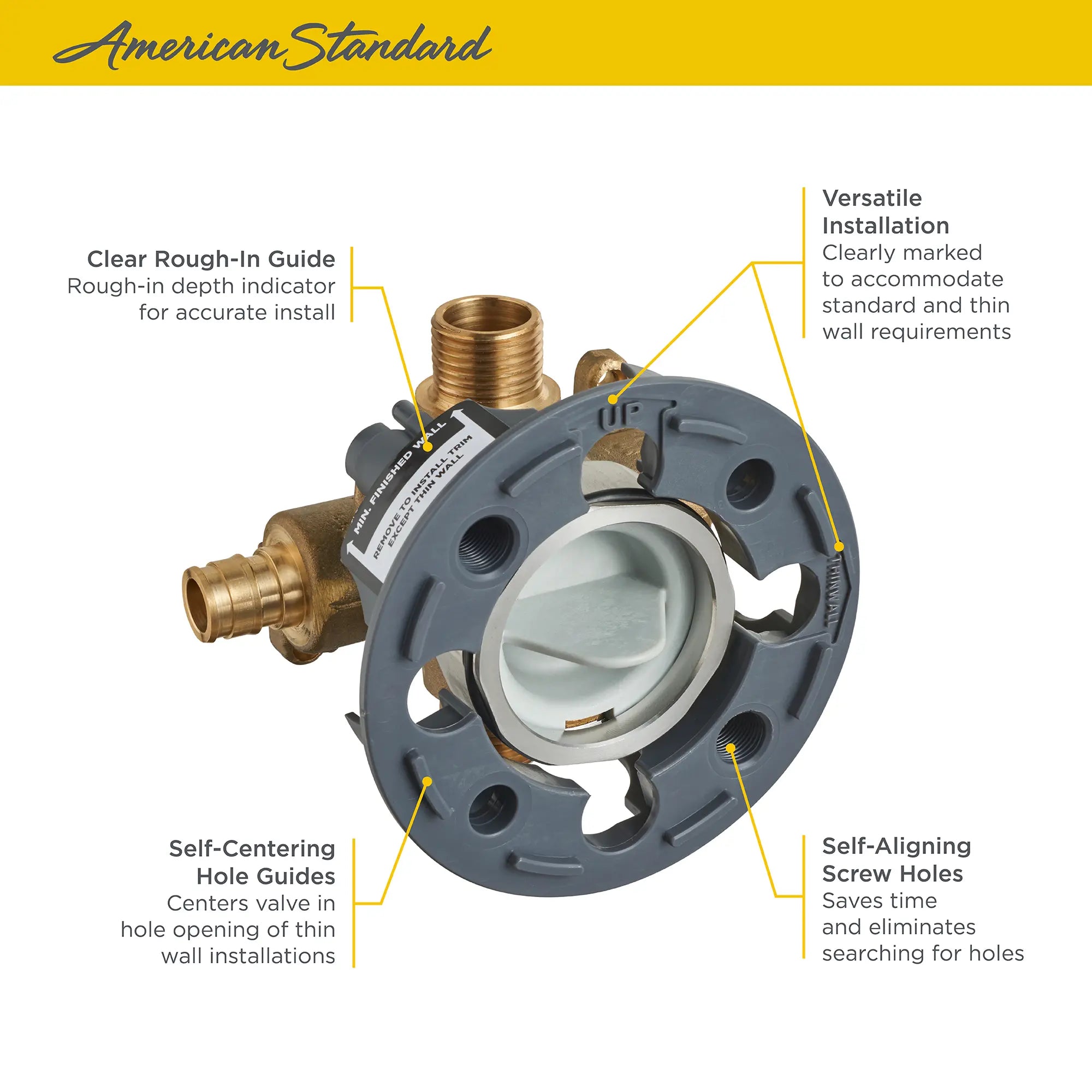 American Standard

Clear Rough-In Guide
Rough-in depth indicator for accurate install

Versatile Installation
Clearly marked to accommodate standard and thin wall requirements

MIN. FINISHED WALL

REMOVE TO INSTALL TRIM EXCEPT THIN WALL

UP

THINWALL

Self-Centering Hole Guides
Centers valve in hole opening of thin wall installations

Self-Aligning Screw Holes
Saves time and eliminates searching for holes