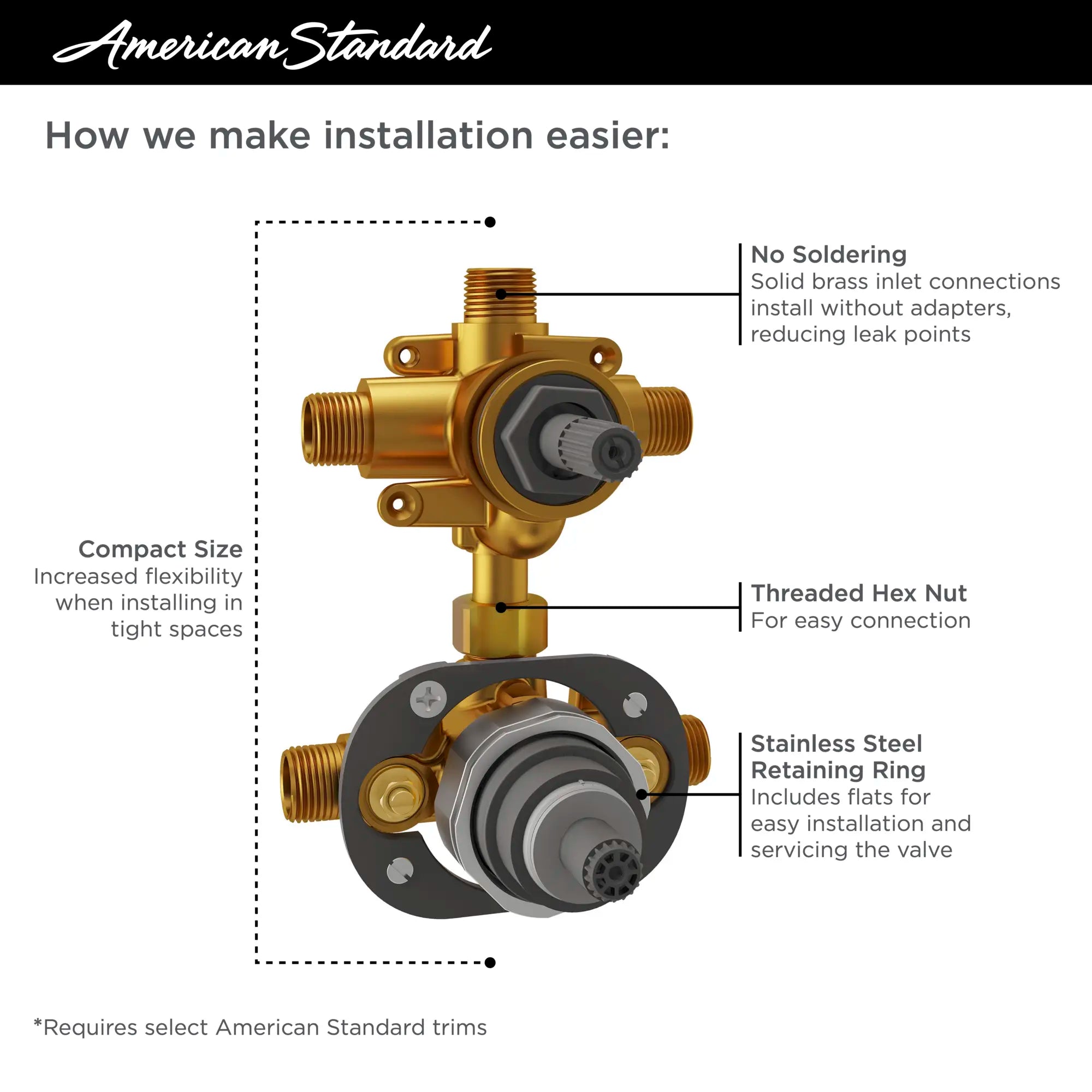 American Standard

How we make installation easier:

No Soldering
Solid brass inlet connections install without adapters, reducing leak points

Compact Size
Increased flexibility when installing in tight spaces

Threaded Hex Nut
For easy connection

Stainless Steel Retaining Ring
Includes flats for easy installation and servicing the valve

*Requires select American Standard trims