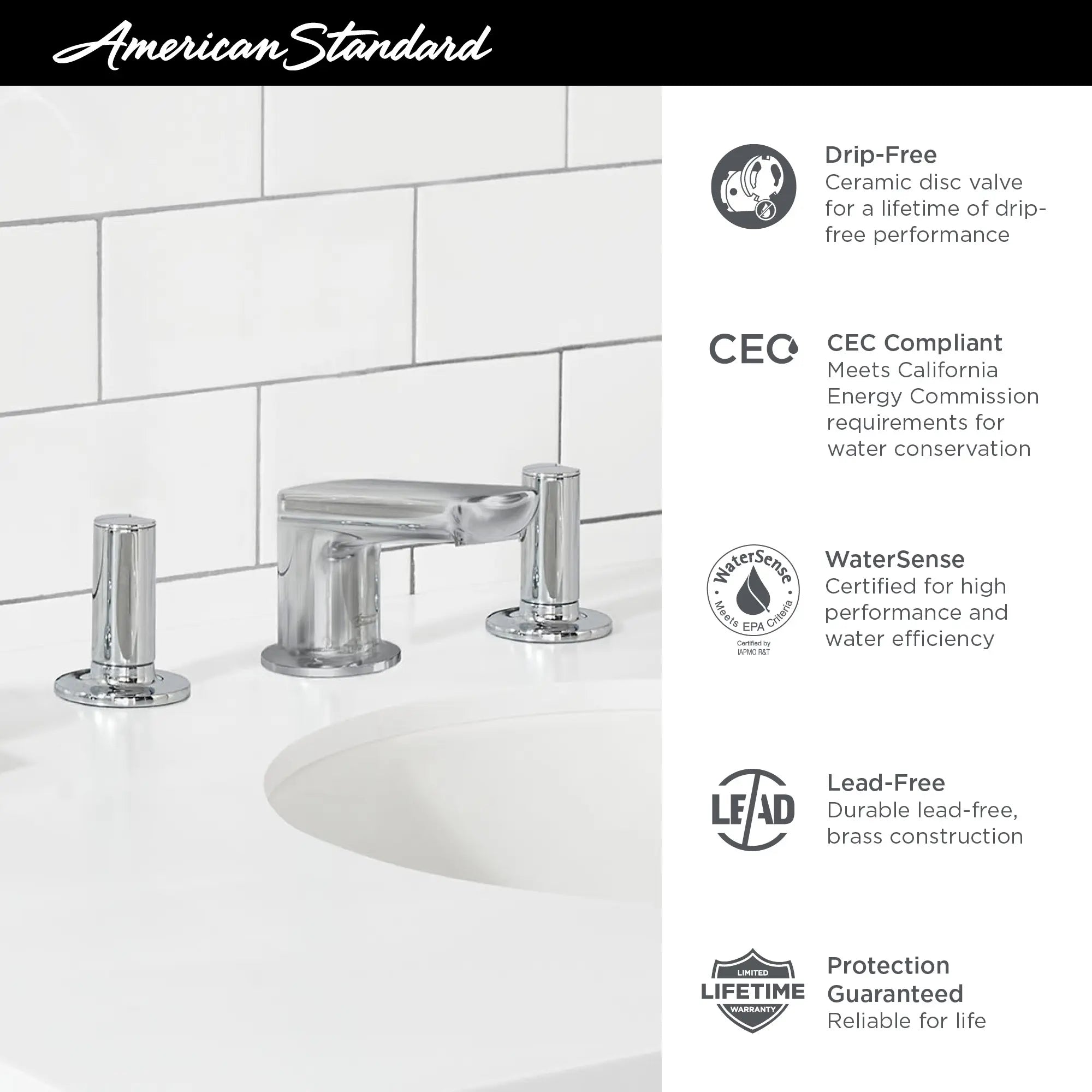 American Standard

Drip-Free
Ceramic disc valve for a lifetime of drip-free performance

CEC

CEC Compliant
Meets California Energy Commission requirements for water conservation

WaterSense
Meets EPA Criteria
Certified by IAPMO R&T

WaterSense
Certified for high performance and water efficiency

LEAD

Lead-Free
Durable lead-free, brass construction

LIMITED
LIFETIME
WARRANTY

Protection Guaranteed
Reliable for life