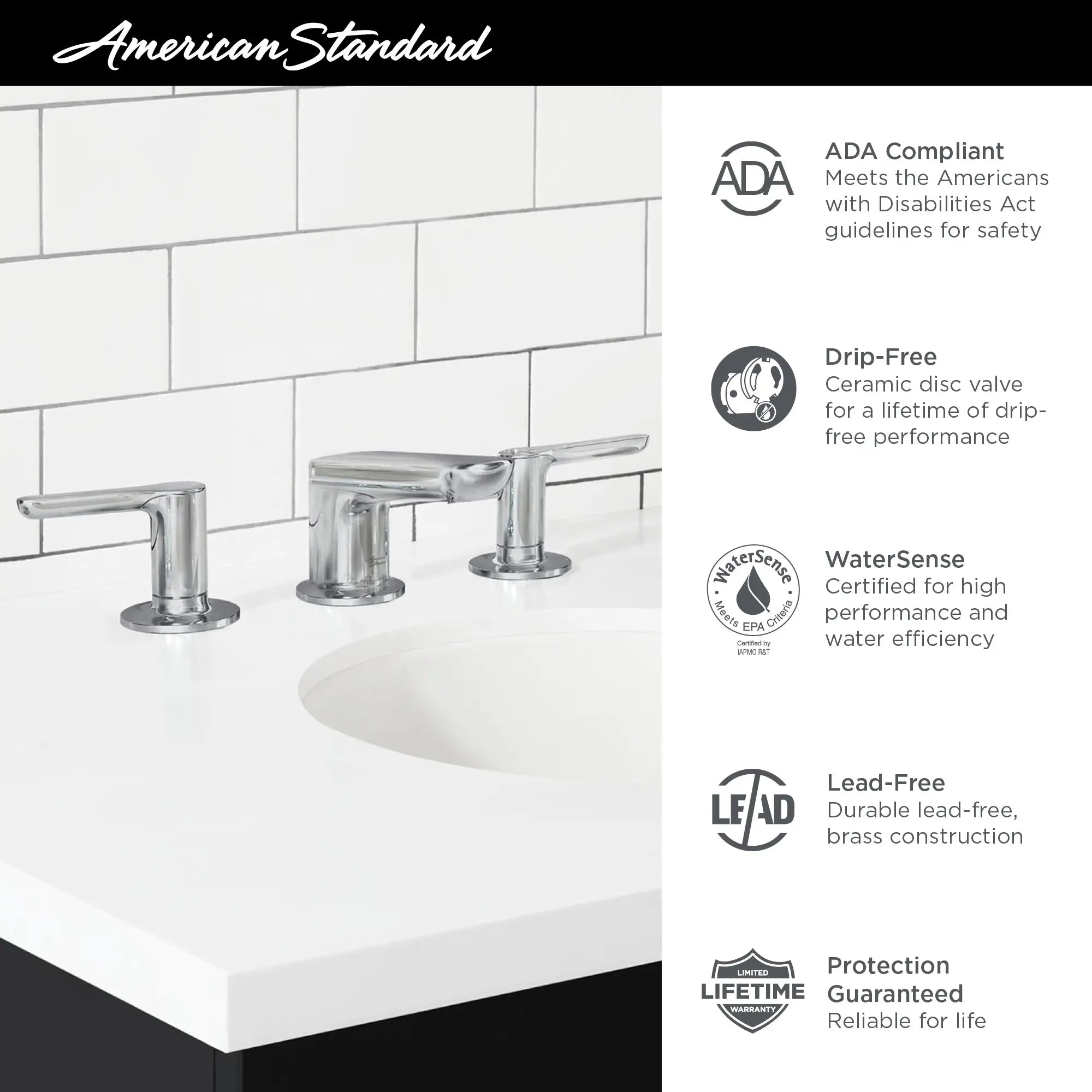 American Standard

ADA

ADA Compliant
Meets the Americans with Disabilities Act guidelines for safety

Drip-Free
Ceramic disc valve for a lifetime of drip-free performance

WaterSense
Meets EPA Criteria
Certified by IAPMO R&T

WaterSense
Certified for high performance and water efficiency

LEAD

Lead-Free
Durable lead-free, brass construction

LIMITED
LIFETIME
WARRANTY

Protection Guaranteed
Reliable for life