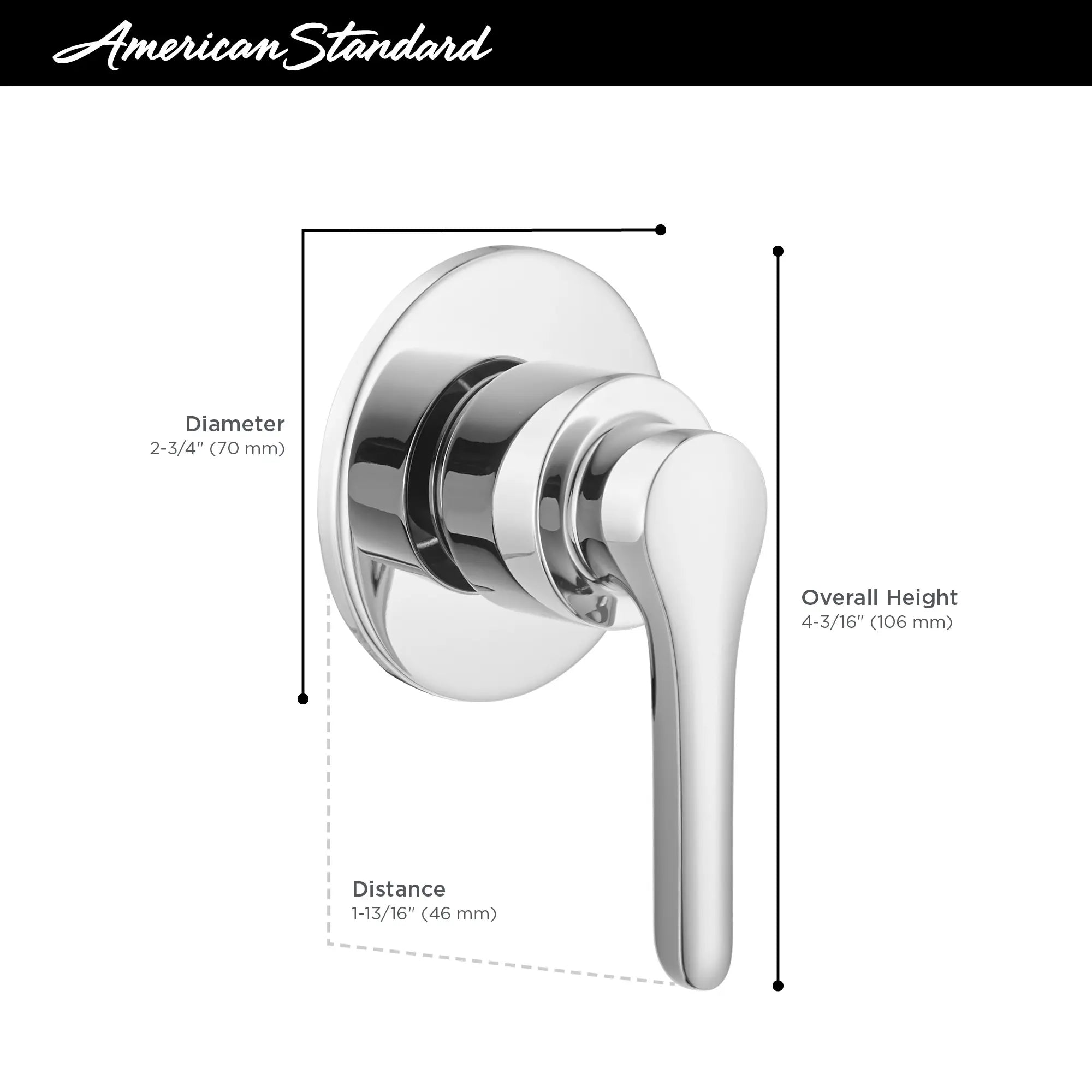 American Standard

Diameter
2-3/4" (70 mm)

Overall Height
4-3/16" (106 mm)

Distance
1-13/16" (46 mm)