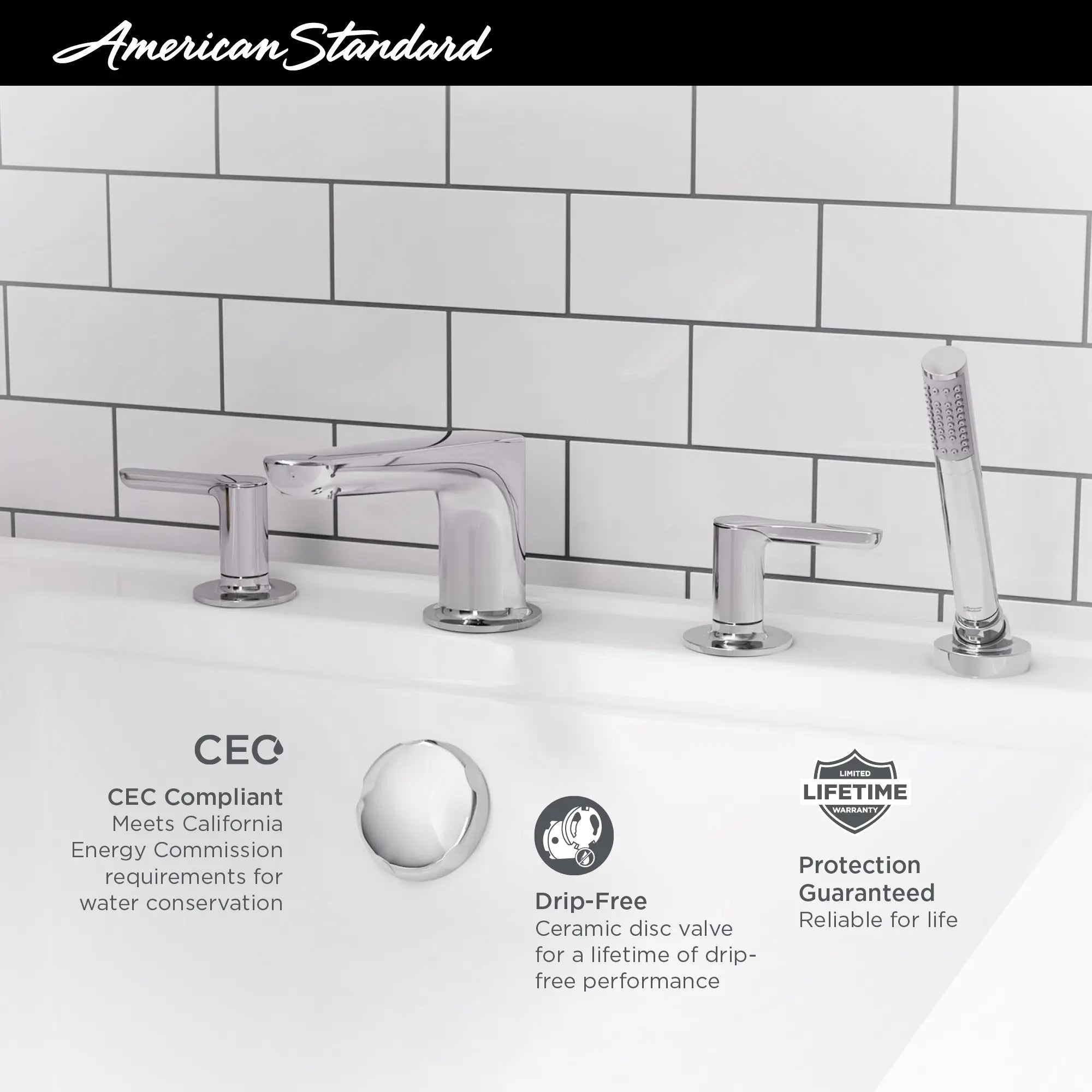 American Standard

CEC

CEC Compliant
Meets California Energy Commission requirements for water conservation

Drip-Free
Ceramic disc valve for a lifetime of drip-free performance

LIMITED
LIFETIME
WARRANTY

Protection Guaranteed
Reliable for life